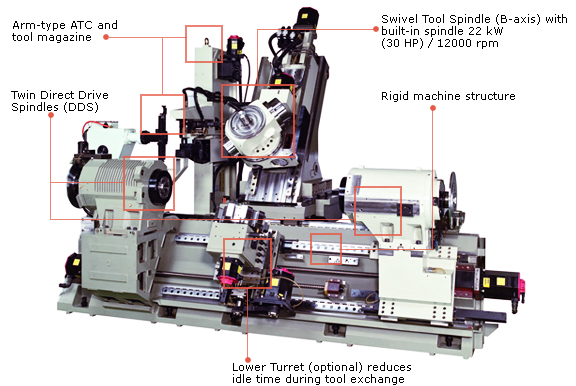 Arm-type ATC and tool magazine

Swivel Tool Spindle (B-axis) with built-in spindle 22 kW (30 HP) / 12000 rpm

Twin Direct Drive Spindles (DDS)

Rigid machine structure

Lower Turret (optional) reduces idle time during tool exchange