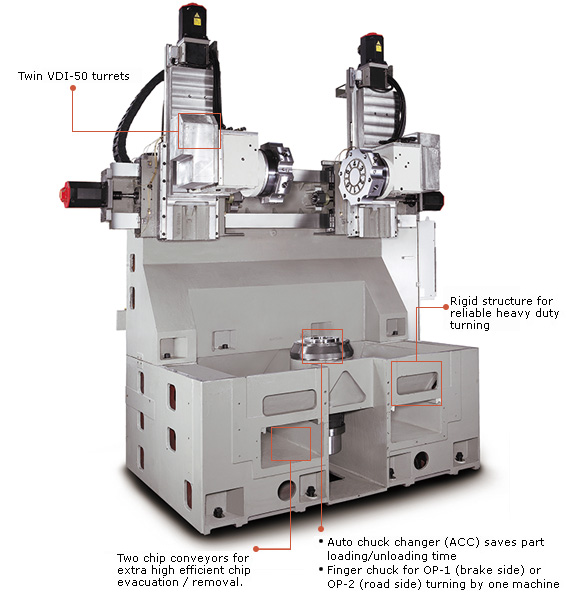 Twin VDI-50 turrets

Rigid structure for reliable heavy duty turning

Two chip conveyors for extra high efficient chip evacuation / removal.

• Auto chuck changer (ACC) saves part loading/unloading time
• Finger chuck for OP-1 (brake side) or OP-2 (road side) turning by one machine