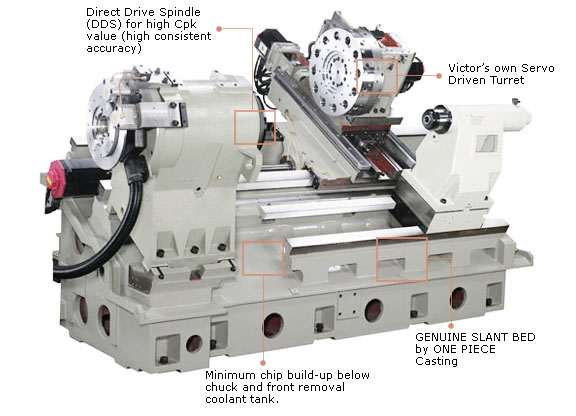 Direct Drive Spindle (DDS) for high Cpk value (high consistent accuracy)

Victor's own Servo Driven Turret

GENUINE SLANT BED by ONE PIECE Casting

Minimum chip build-up below chuck and front removal coolant tank.