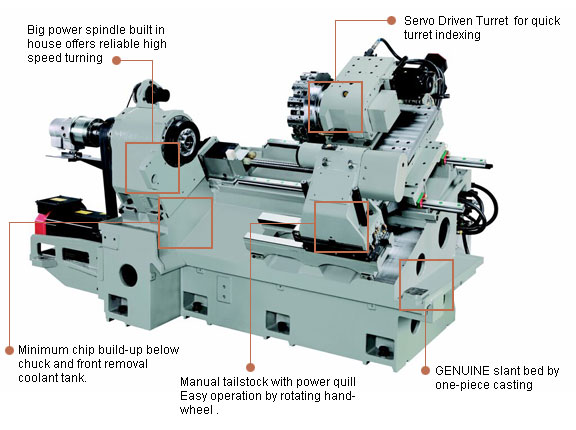 Big power spindle built in house offers reliable high speed turning

Servo Driven Turret for quick turret indexing

Minimum chip build-up below chuck and front removal coolant tank.

Manual tailstock with power quill
Easy operation by rotating hand-wheel .

GENUINE slant bed by one-piece casting