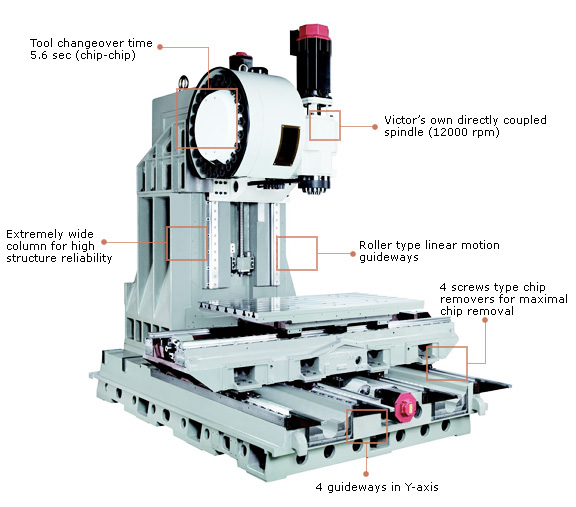 Tool changeover time
5.6 sec (chip-chip)

Victor's own directly coupled
spindle (12000 rpm)

Extremely wide
column for high
structure reliability

Roller type linear motion
guideways

4 screws type chip
removers for maximal
chip removal

4 guideways in Y-axis